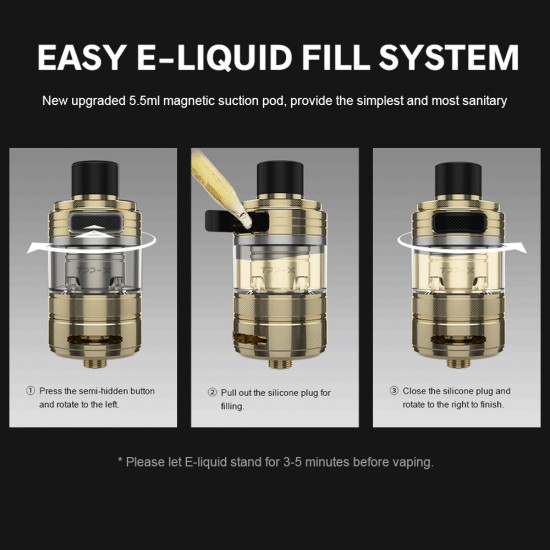 EASY E-LIQUID FILL SYSTEM

New upgraded 5.5ml magnetic suction pod, provide the simplest and most sanitary

TPP-X

① Press the semi-hidden button and rotate to the left.

TPP-X

② Pull out the silicone plug for filling.

TPP-X

③ Close the silicone plug and rotate to the right to finish.

* Please let E-liquid stand for 3-5 minutes before vaping.